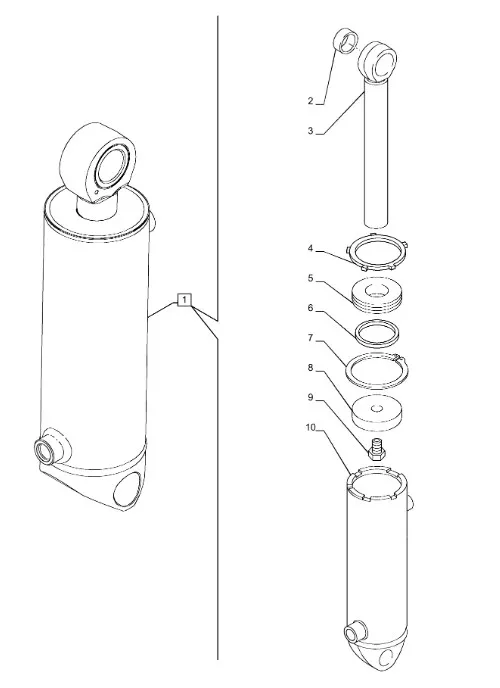 1
2
3
4
5
6
7
8
9
10