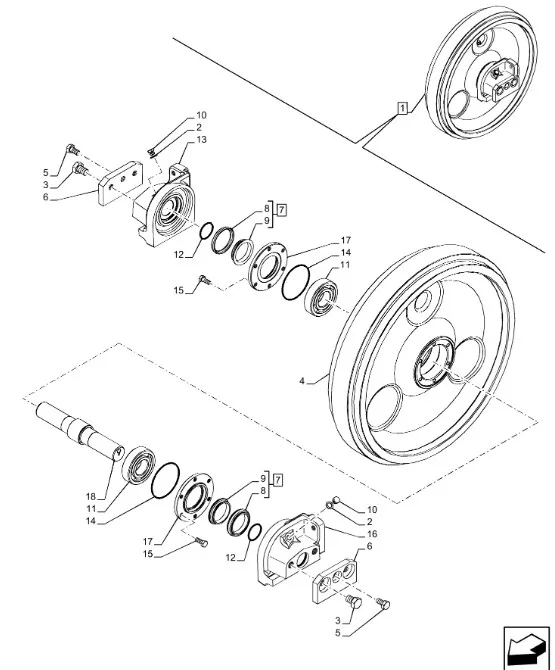 1
10
2
13
5
3
6
8
7
9
12
17
14
11
15
4
18
11
14
9
7
8
10
2
16
6
17
15
12
3
5