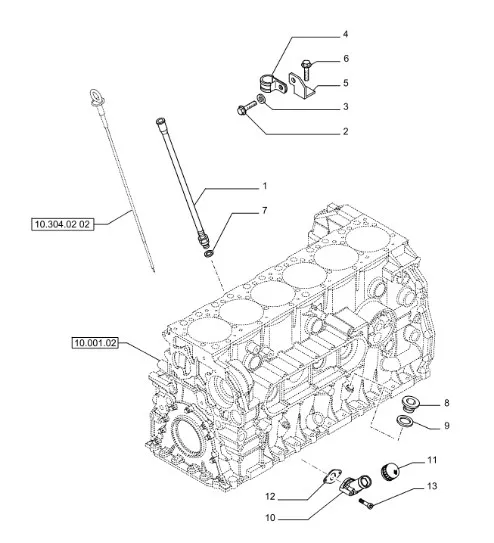 4
6
5
3
2
1
7
10.304.02 02
10.001.02
8
9
11
13
12
10