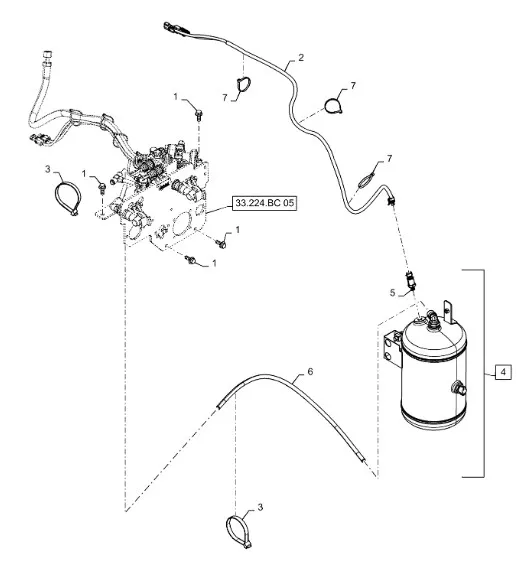 2
7
7
1
7
3
1
33.224.BC 05
1
1
5
4
6
3