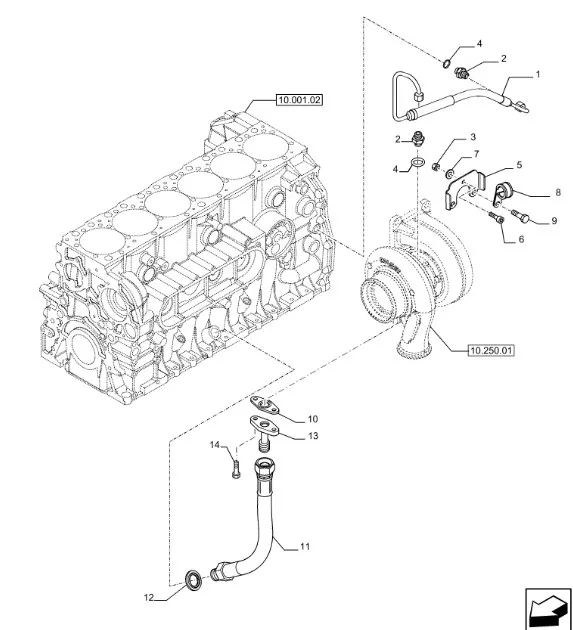 4
2
1
10.001.02
2
3
7
5
4
8
9
6
10.250.01
10
13
14
11
12